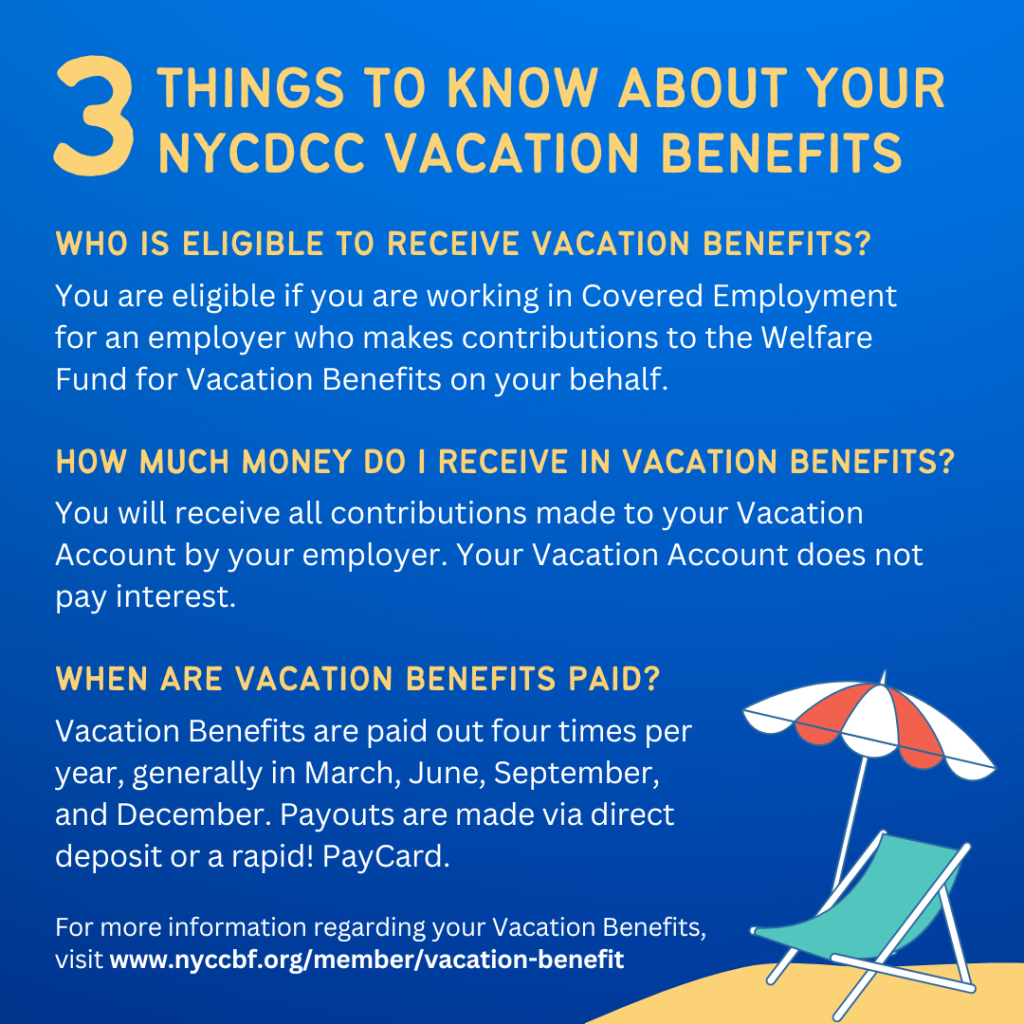 3 THINGS TO KNOW ABOUT YOUR NYCDCC VACATION BENEFITS

WHO IS ELIGIBLE TO RECEIVE VACATION BENEFITS?

You are eligible if you are working in Covered Employment for an employer who makes contributions to the Welfare Fund for Vacation Benefits on your behalf.

HOW MUCH MONEY DO I RECEIVE IN VACATION BENEFITS?

You will receive all contributions made to your Vacation Account by your employer. Your Vacation Account does not pay interest.

WHEN ARE VACATION BENEFITS PAID?

Vacation Benefits are paid out four times per year, generally in March, June, September, and December. Payouts are made via direct deposit or a rapid! PayCard.

For more information regarding your Vacation Benefits, visit www.nyccbf.org/member/vacation-benefit